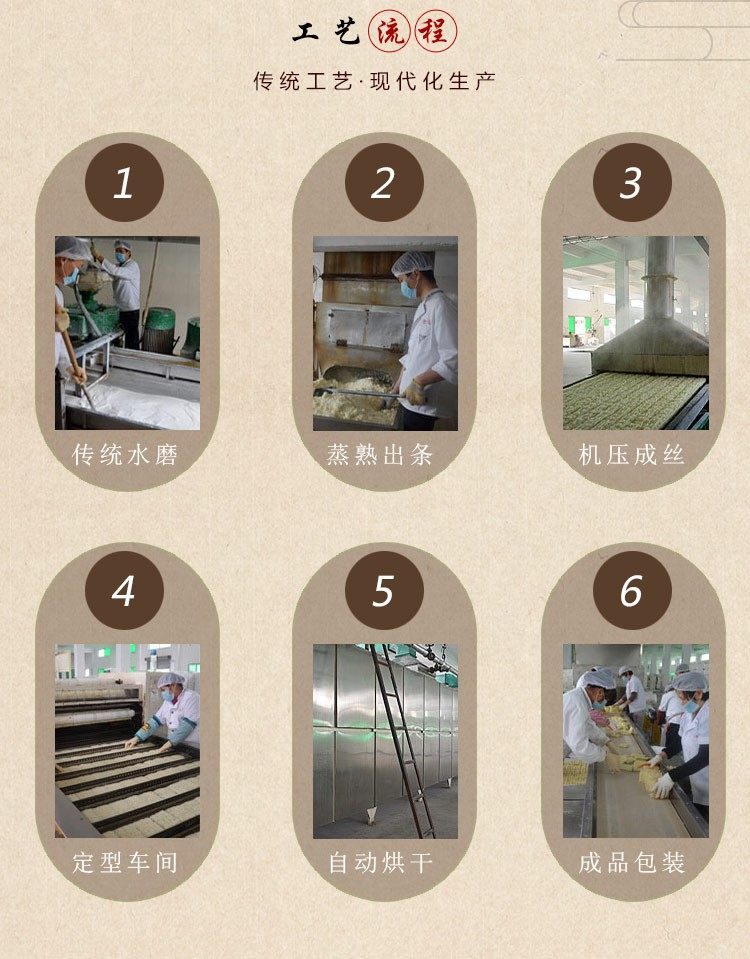 工艺流程

传统工艺·现代化生产

1
传统水磨

2
蒸熟出条

3
机压成丝

4
定型车间

5
自动烘干

6
成品包装